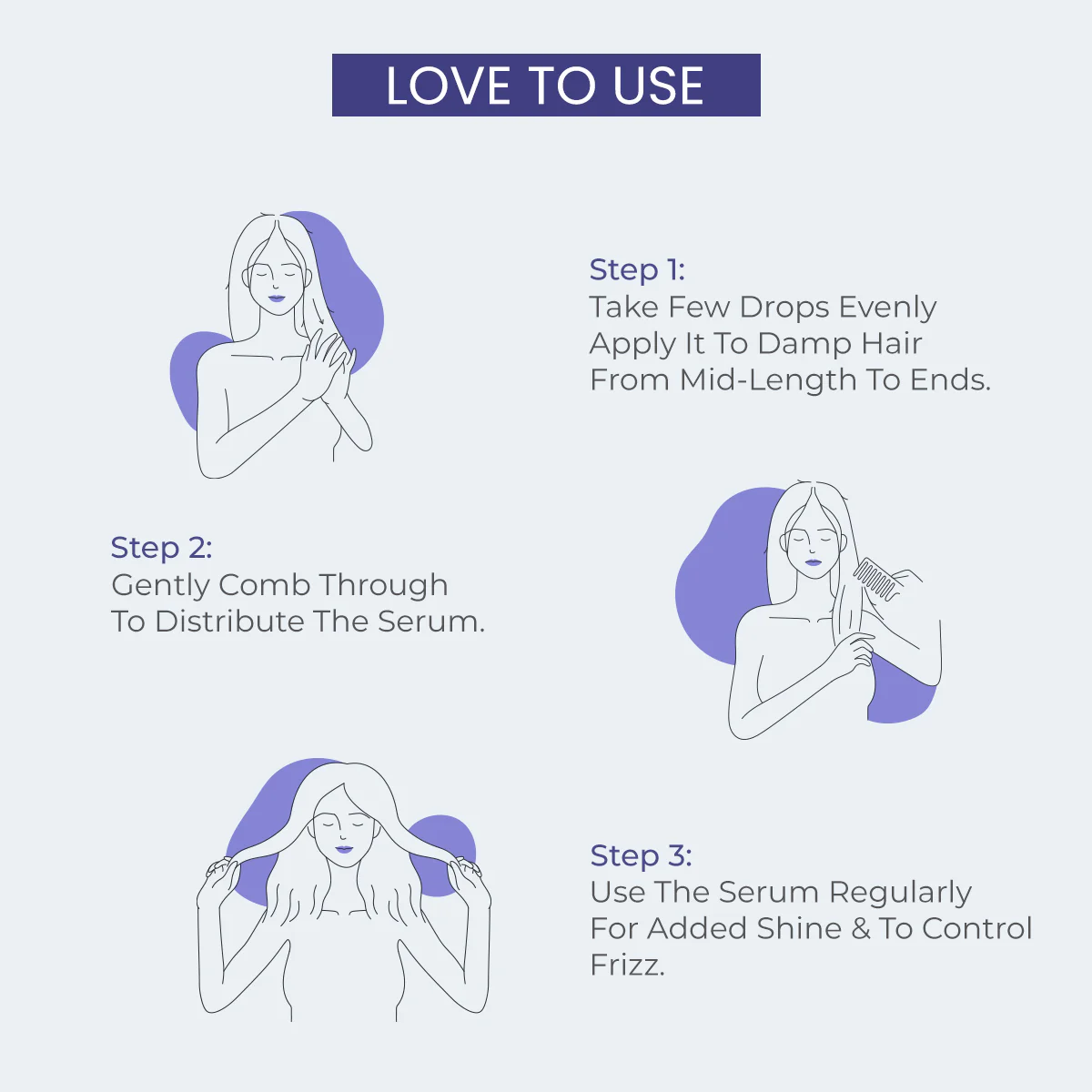 LOVE TO USE

Step 1:
Take Few Drops Evenly Apply It To Damp Hair From Mid-Length To Ends.

Step 2:
Gently Comb Through To Distribute The Serum.

Step 3:
Use The Serum Regularly For Added Shine & To Control Frizz.