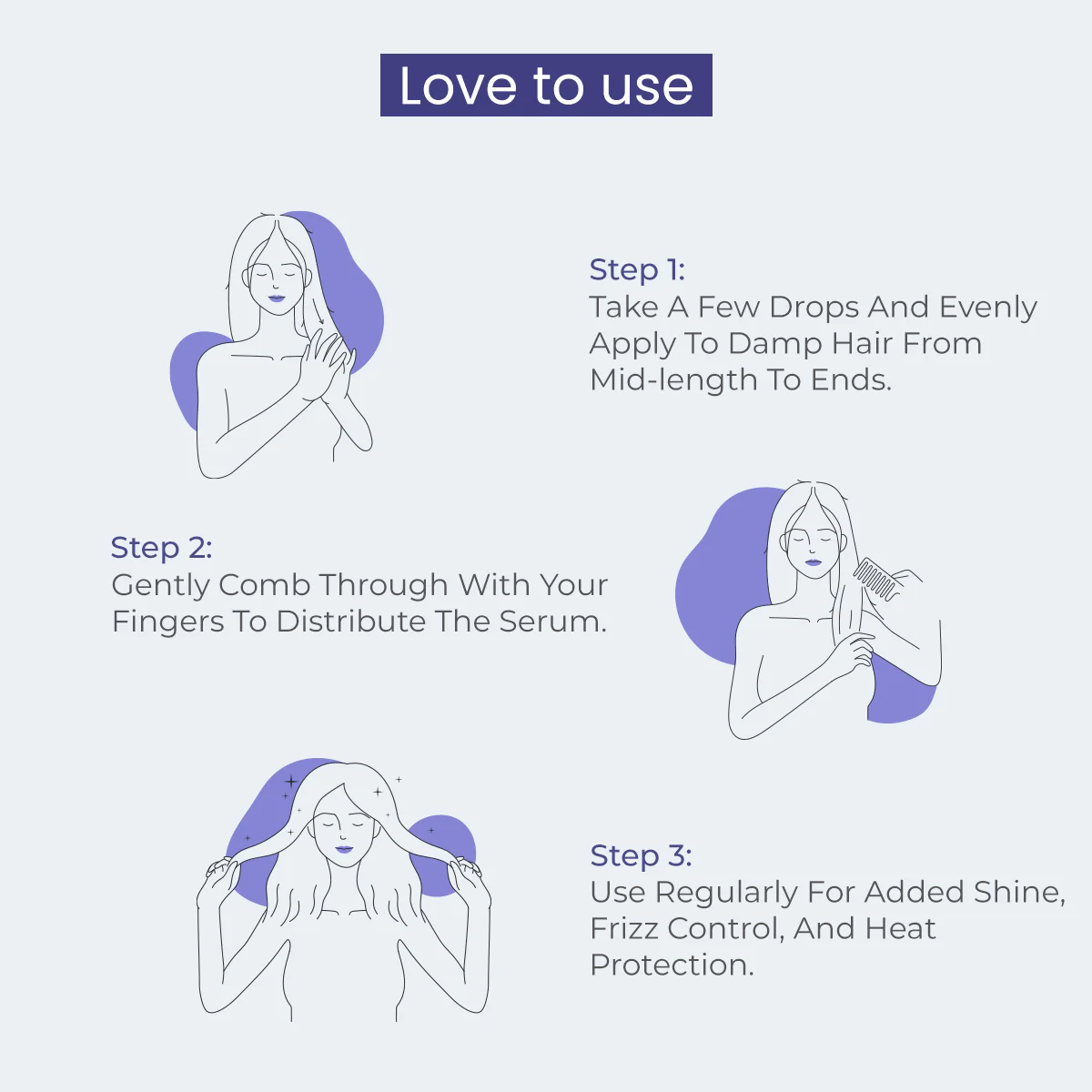 Love to use

Step 1:
Take A Few Drops And Evenly Apply To Damp Hair From Mid-length To Ends.

Step 2:
Gently Comb Through With Your Fingers To Distribute The Serum.

Step 3:
Use Regularly For Added Shine, Frizz Control, And Heat Protection.