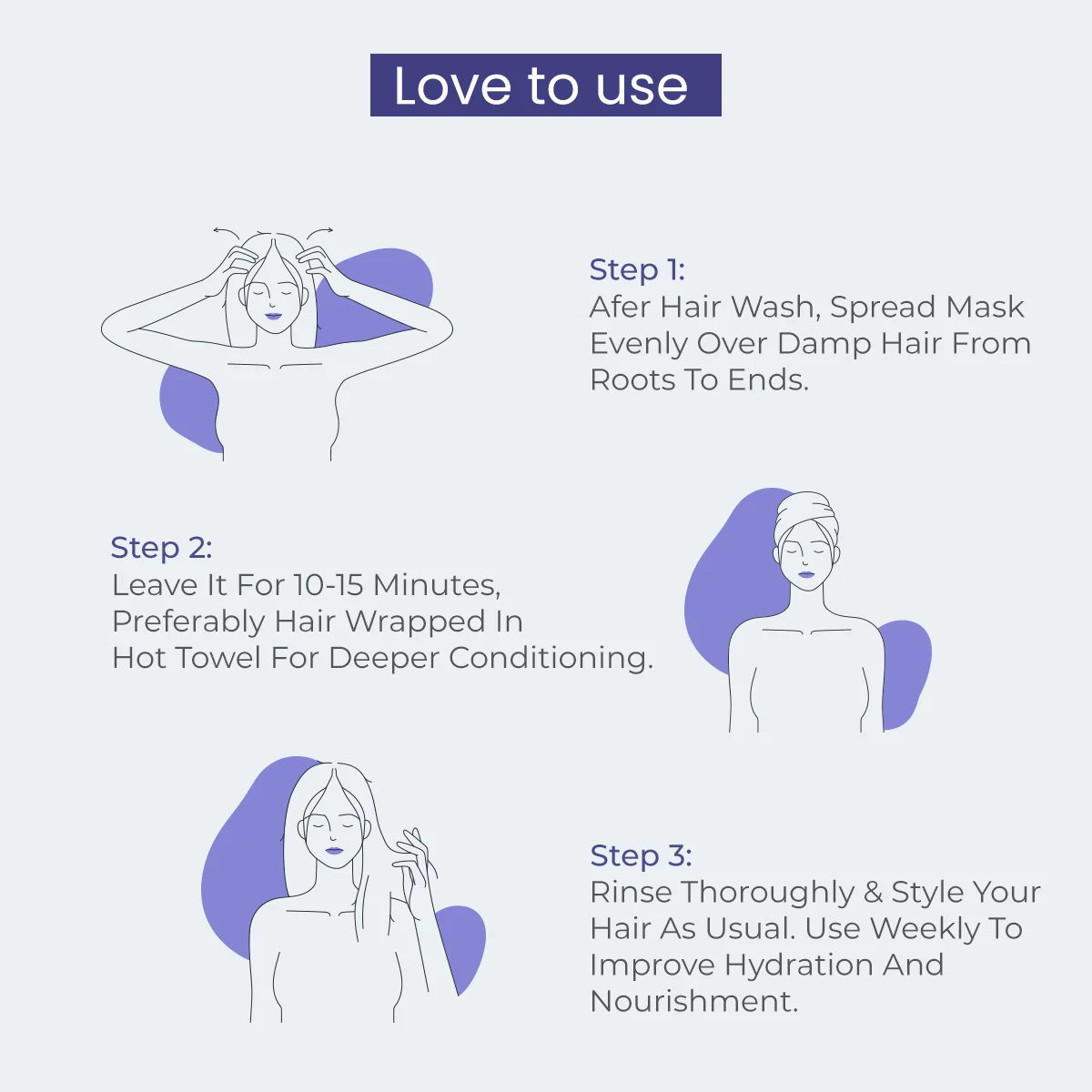 Love to use

Step 1:
Afer Hair Wash, Spread Mask Evenly Over Damp Hair From Roots To Ends.

Step 2:
Leave It For 10-15 Minutes, Preferably Hair Wrapped In Hot Towel For Deeper Conditioning.

Step 3:
Rinse Thoroughly & Style Your Hair As Usual. Use Weekly To Improve Hydration And Nourishment.