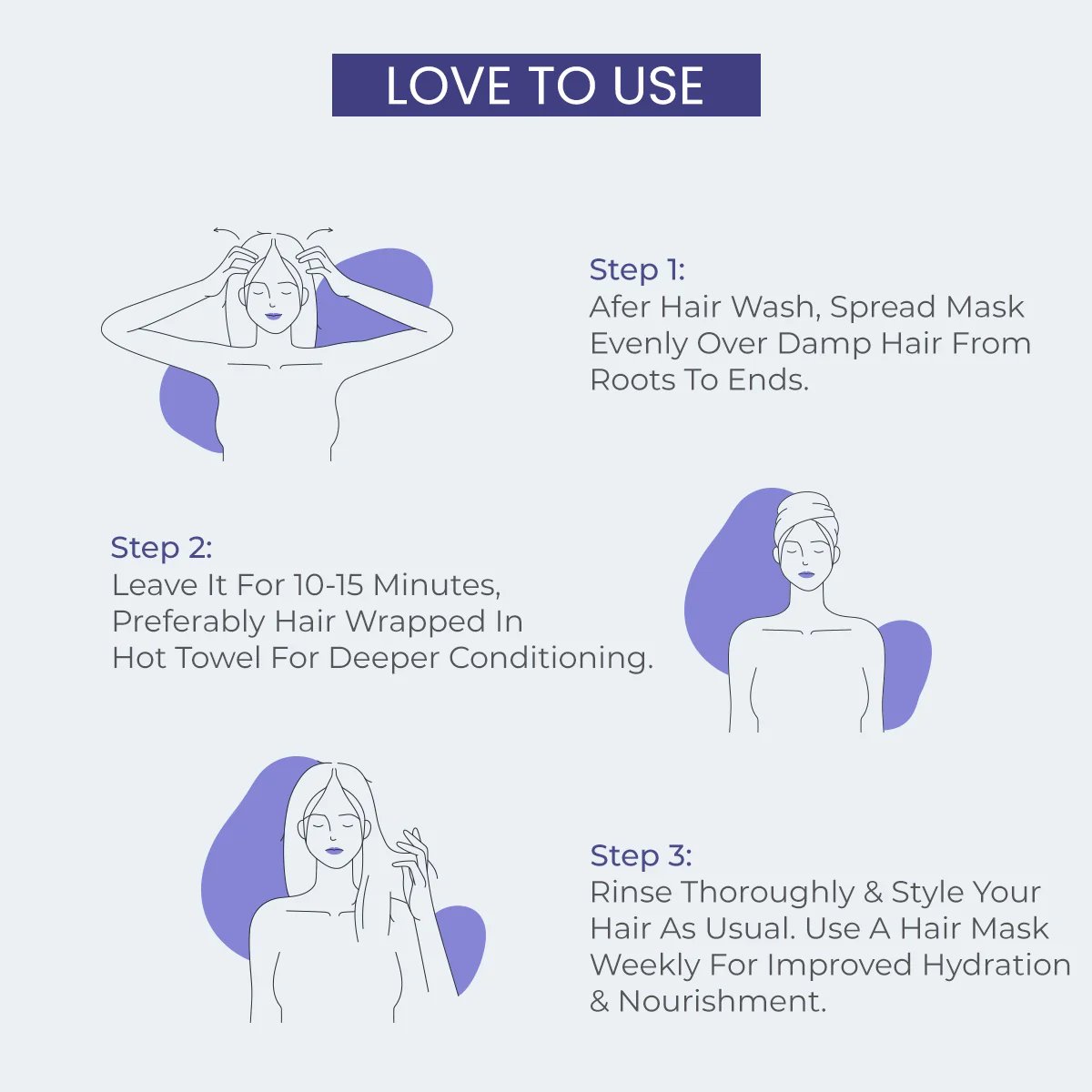 LOVE TO USE

Step 1:
Afer Hair Wash, Spread Mask Evenly Over Damp Hair From Roots To Ends.

Step 2:
Leave It For 10-15 Minutes, Preferably Hair Wrapped In Hot Towel For Deeper Conditioning.

Step 3:
Rinse Thoroughly & Style Your Hair As Usual. Use A Hair Mask Weekly For Improved Hydration & Nourishment.