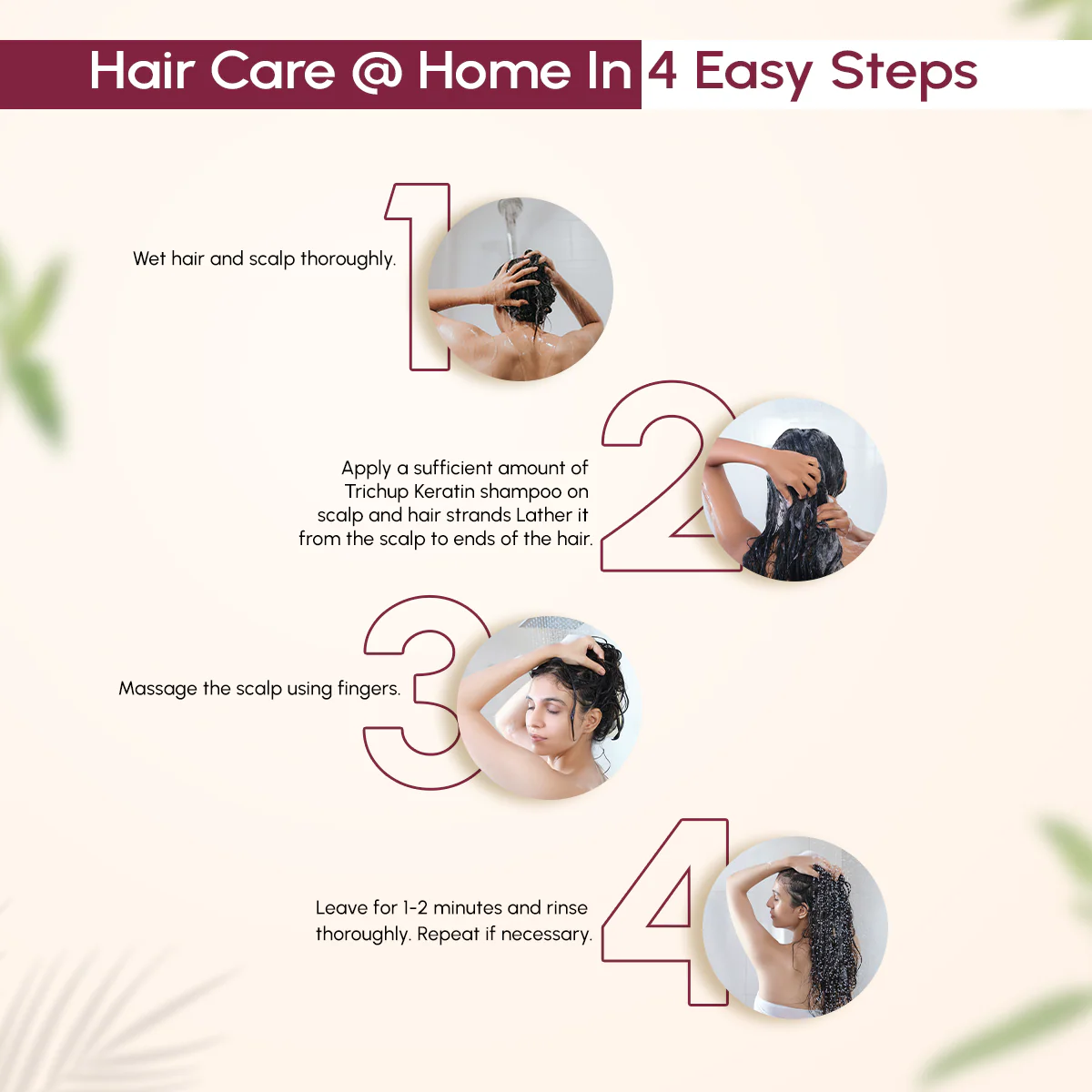 Hair Care @ Home In 4 Easy Steps

1

Wet hair and scalp thoroughly.

2

Apply a sufficient amount of Trichup Keratin shampoo on scalp and hair strands Lather it from the scalp to ends of the hair.

3

Massage the scalp using fingers.

4

Leave for 1-2 minutes and rinse thoroughly. Repeat if necessary.