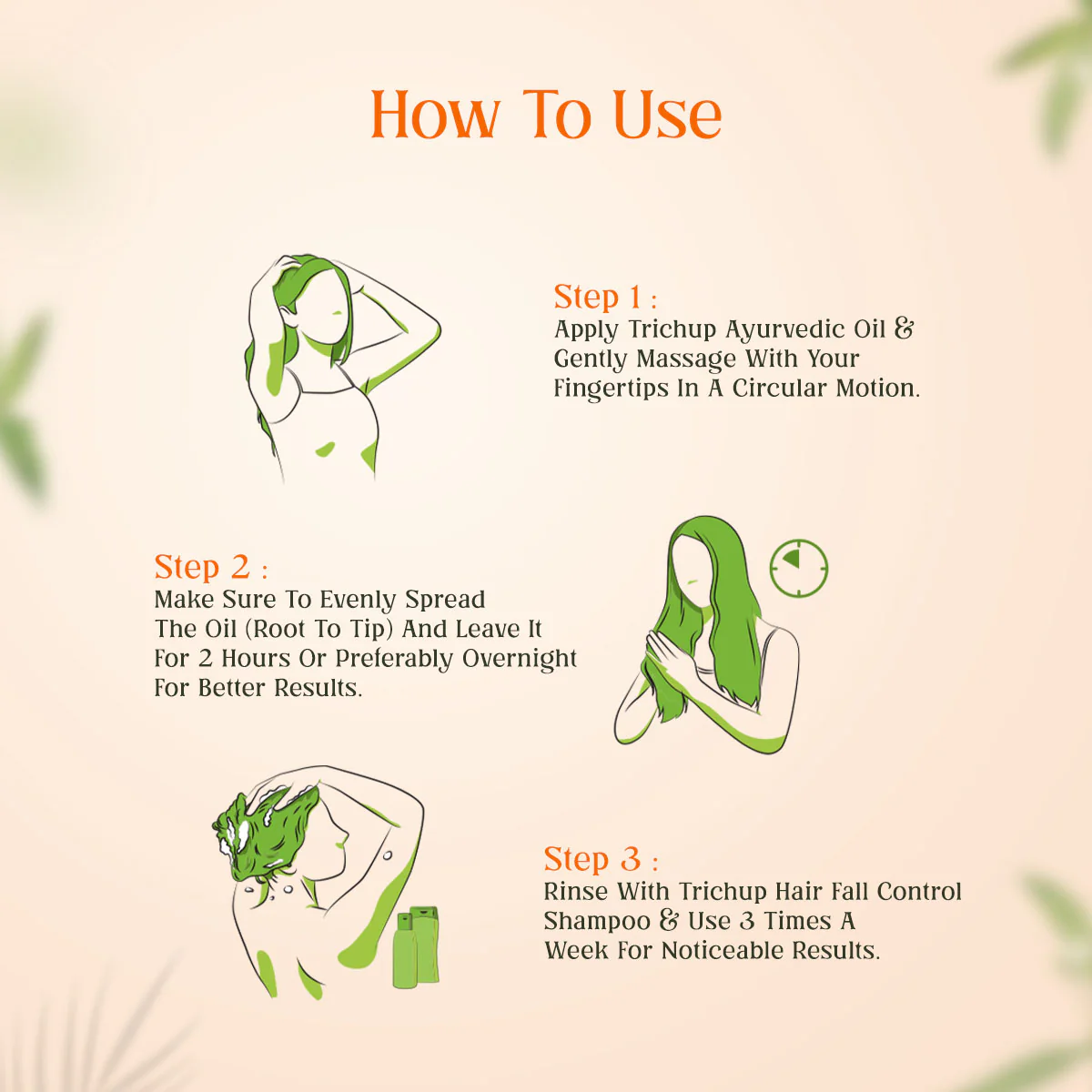 How To Use

Step 1 :
Apply Trichup Ayurvedic Oil & Gently Massage With Your Fingertips In A Circular Motion.

Step 2 :
Make Sure To Evenly Spread The Oil (Root To Tip) And Leave It For 2 Hours Or Preferably Overnight For Better Results.

Step 3 :
Rinse With Trichup Hair Fall Control Shampoo & Use 3 Times A Week For Noticeable Results.